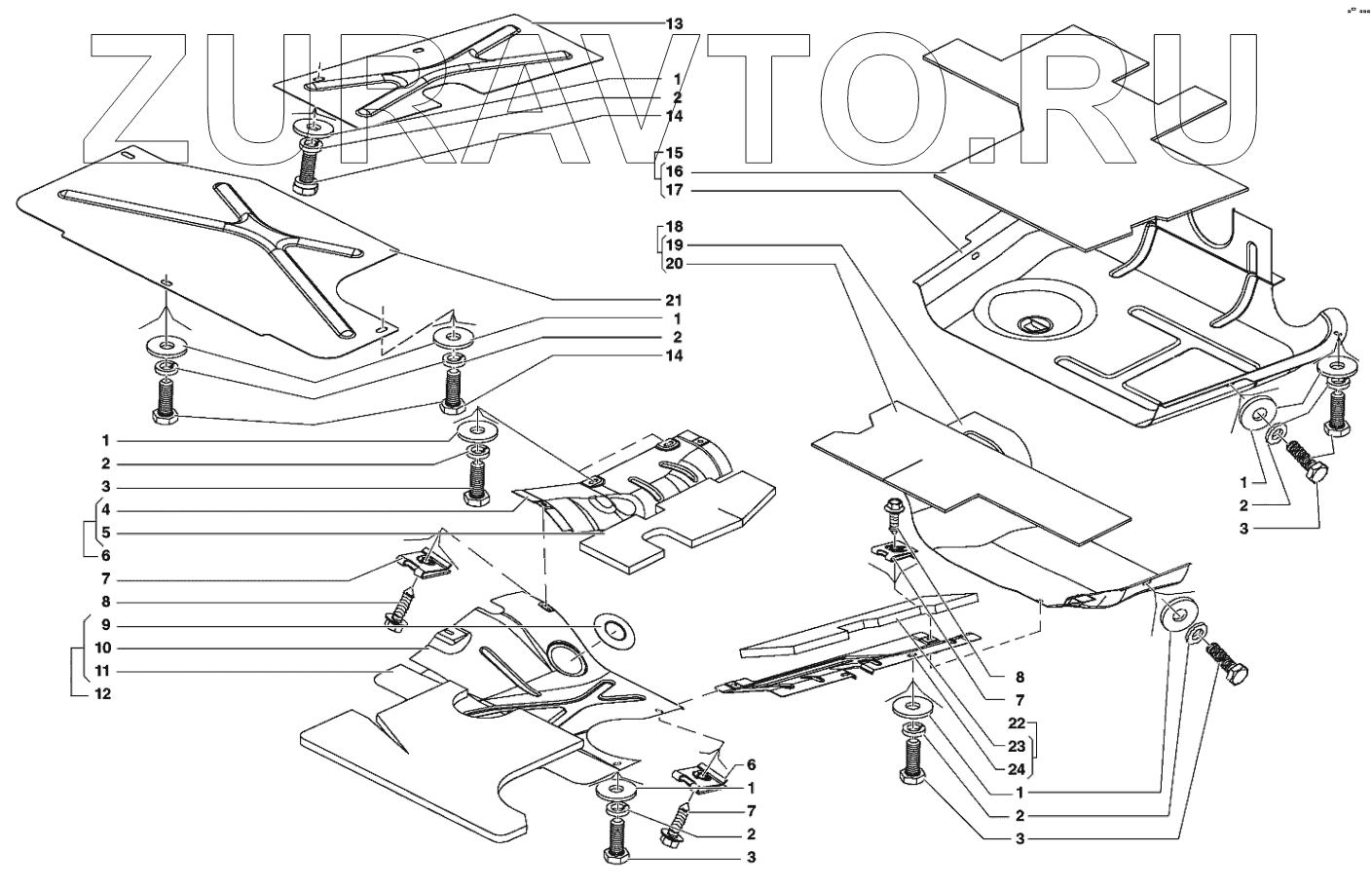 ZURAVTO.RU

13
1
2
14
15
16
17
18
19
20
21
1
2
14
1
2
3
4
5
6
7
8
9
10
11
12
1
2
3
8
7
22
23
24
1
2
3
6
1
7
2
3